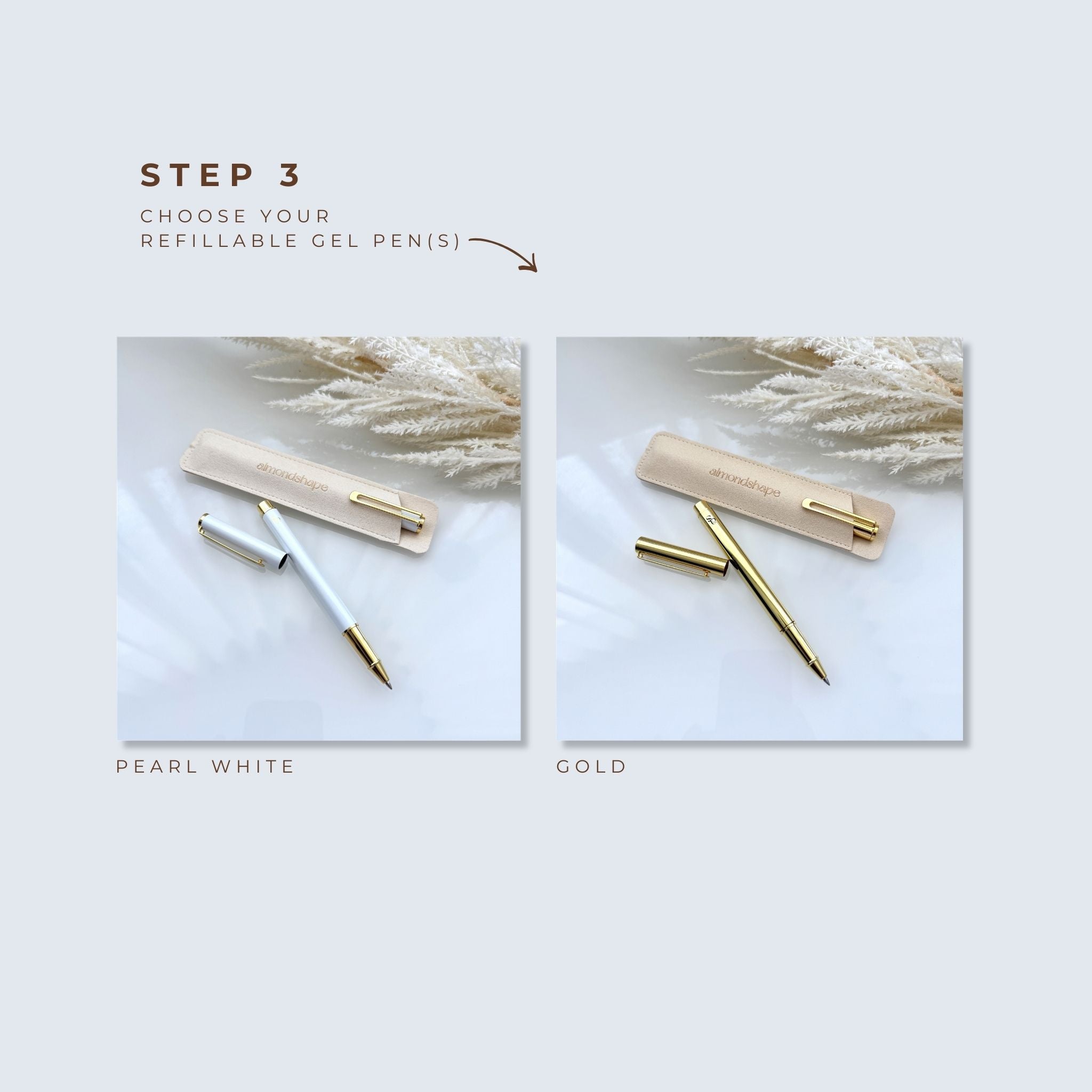 STEP 3

CHOOSE YOUR REFILLABLE GEL PEN(S)

almondshape

PEARL WHITE

almondshape

GOLD